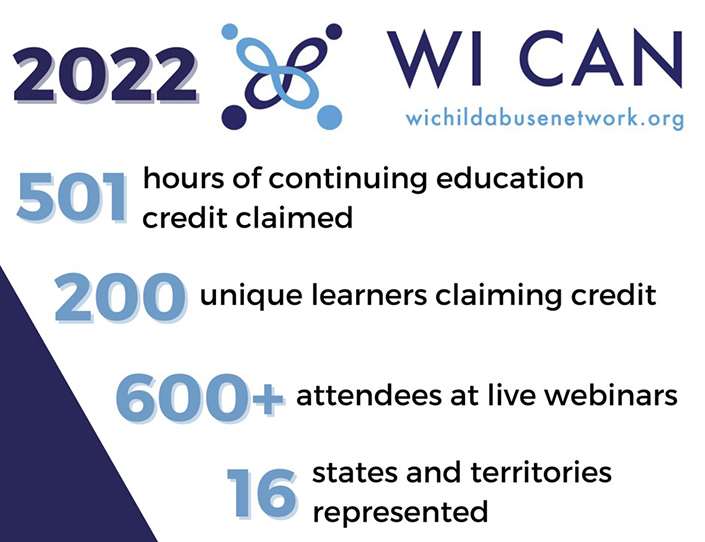 2022 WI CAN
wichildabusenetwork.org

501 hours of continuing education credit claimed

200 unique learners claiming credit

600+ attendees at live webinars

16 states and territories represented