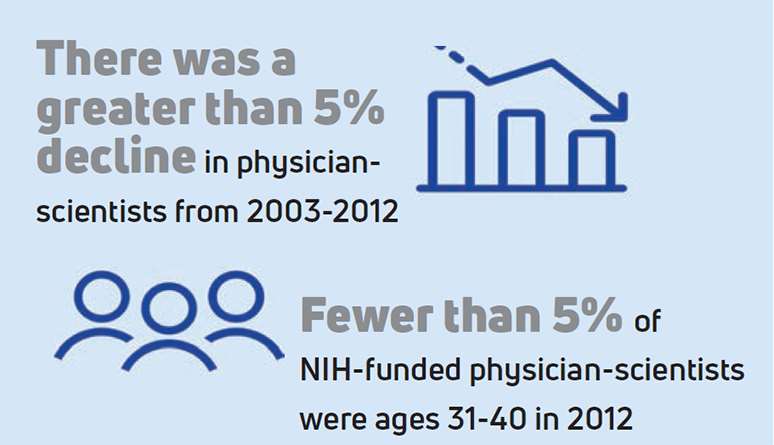 There was a greater than 5% decline in physician-scientists from 2003-2012

Fewer than 5% of NIH-funded physician-scientists were ages 31-40 in 2012