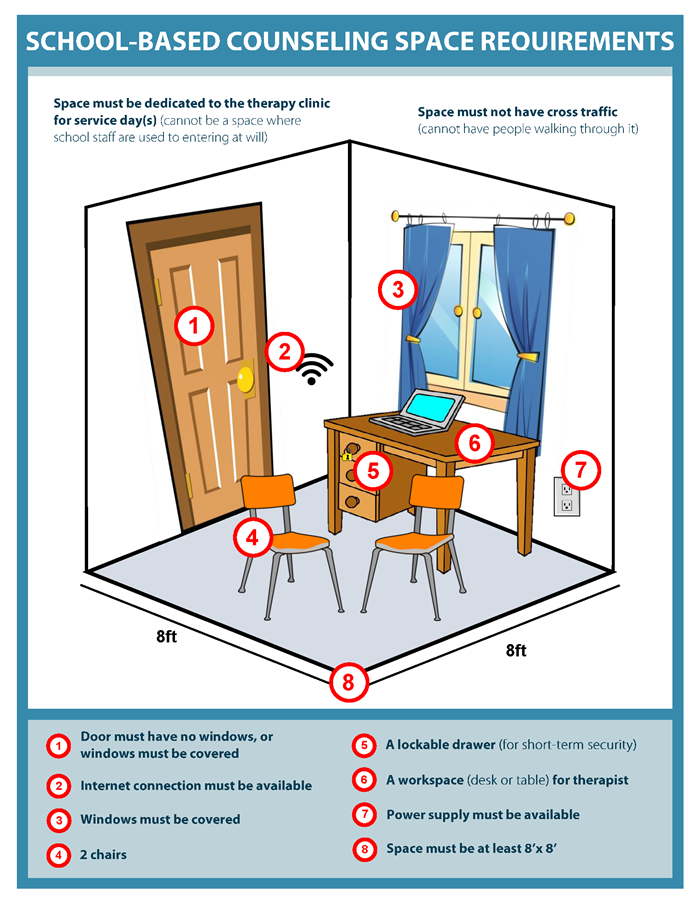 SCHOOL-BASED COUNSELING SPACE REQUIREMENTS

Space must be dedicated to the therapy clinic for service day(s) (cannot be a space where school staff are used to entering at will)

Space must not have cross traffic (cannot have people walking through it)

1

2

3

4

5

6

7

8ft

8ft

8

1 Door must have no windows, or windows must be covered

2 Internet connection must be available

3 Windows must be covered

4 2 chairs

5 A lockable drawer (for short-term security)

6 A workspace (desk or table) for therapist

7 Power supply must be available

8 Space must be at least 8'x 8'